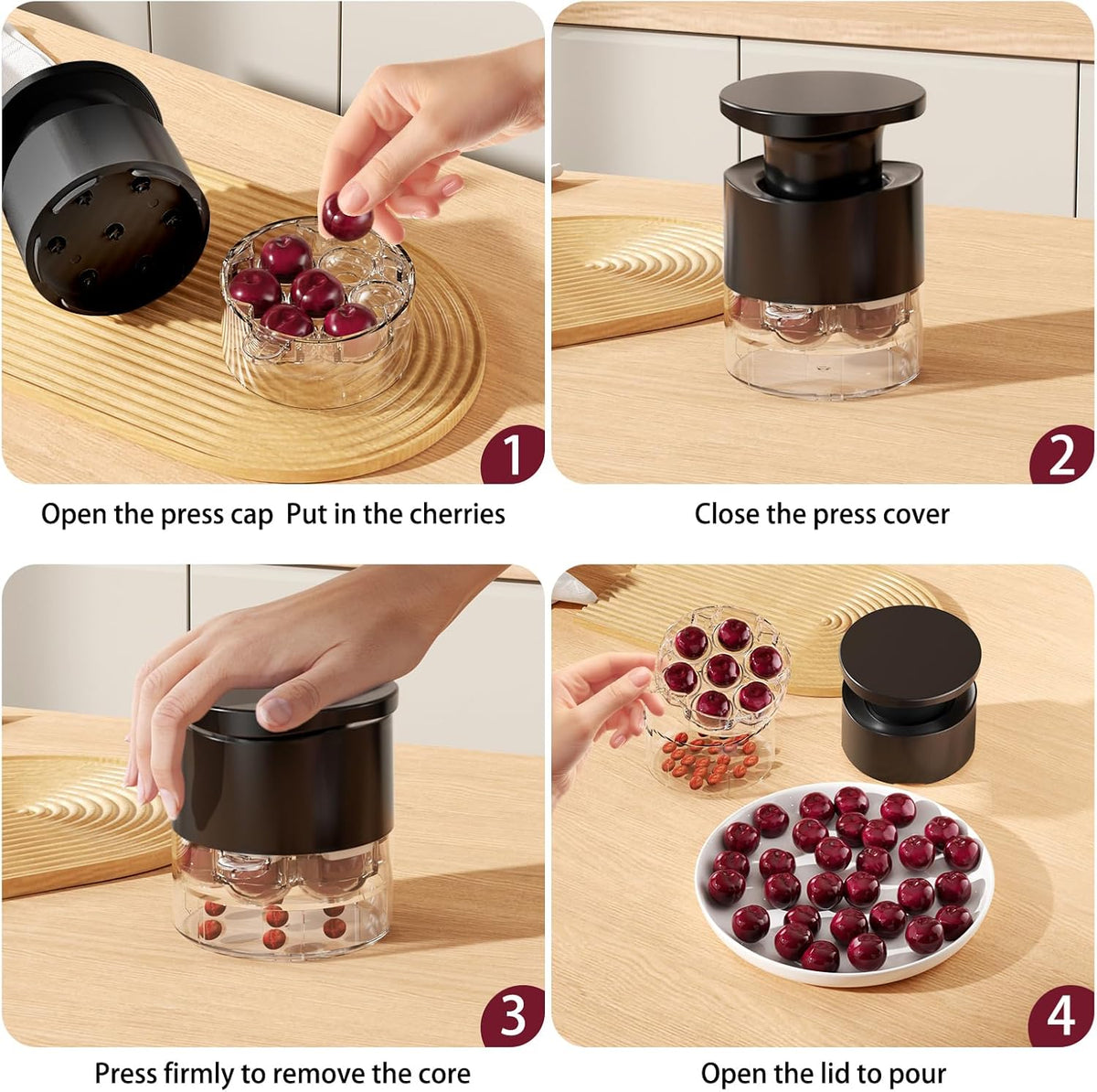 1
Open the press cap  Put in the cherries

2
Close the press cover

3
Press firmly to remove the core

4
Open the lid to pour